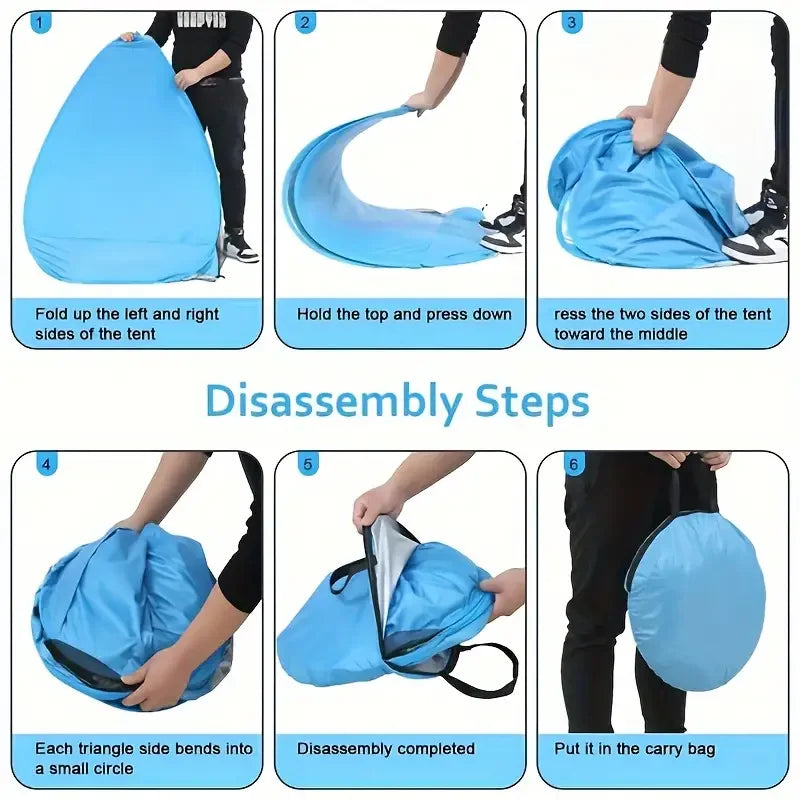 1
Fold up the left and right sides of the tent

2
Hold the top and press down

3
ress the two sides of the tent toward the middle

Disassembly Steps

4
Each triangle side bends into a small circle

5
Disassembly completed

6
Put it in the carry bag