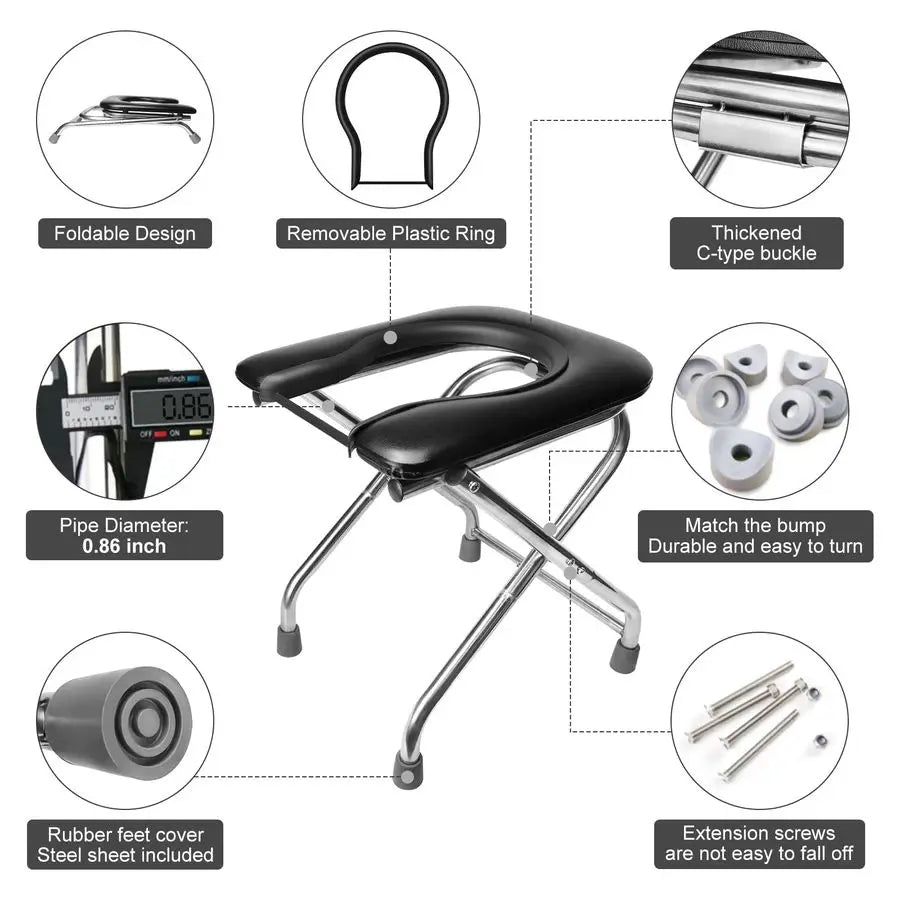 Foldable Design

Removable Plastic Ring

Thickened
C-type buckle

mm/inch
0.86
OFF ON

Pipe Diameter:
0.86 inch

Match the bump
Durable and easy to turn

Rubber feet cover
Steel sheet included

Extension screws
are not easy to fall off